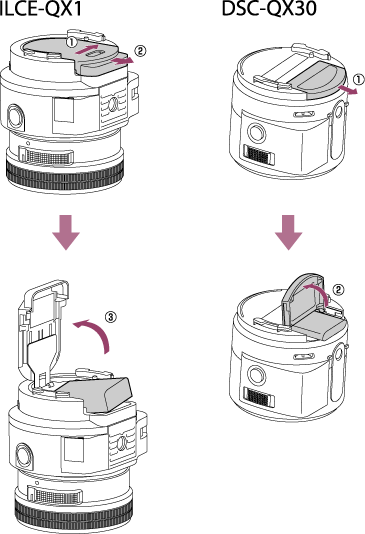 ILCE-QX1

①
②
③

DSC-QX30

①
②