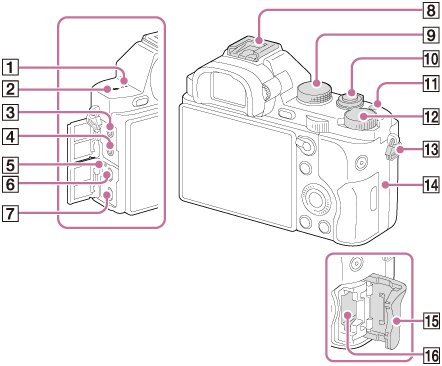 1
2
3
4
5
6
7
8
9
10
11
12
13
14
15
16